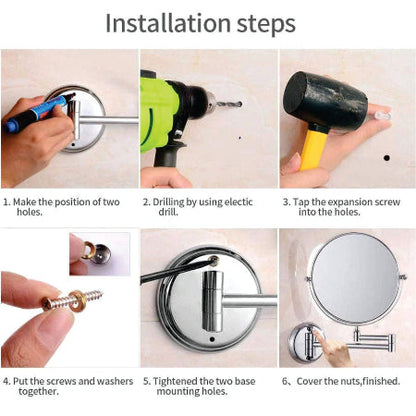 Installation steps

1. Make the position of two holes.

2. Drilling by using electic drill.

3. Tap the expansion screw into the holes.

4. Put the screws and washers together.

5. Tightened the two base mounting holes.

6、Cover the nuts,finished.